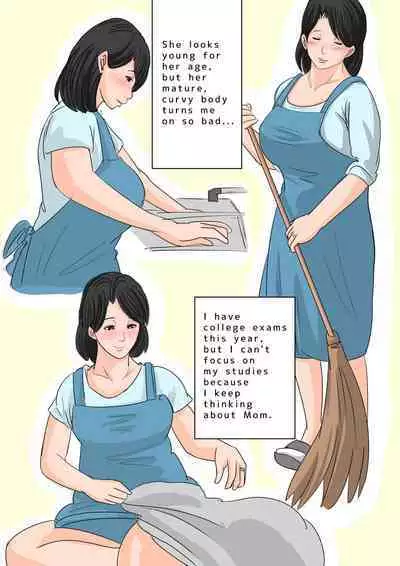 She looks young for her age, but her mature, curvy body turns me on so bad...

I have college exams this year, but I can't focus on my studies because I keep thinking about Mom.